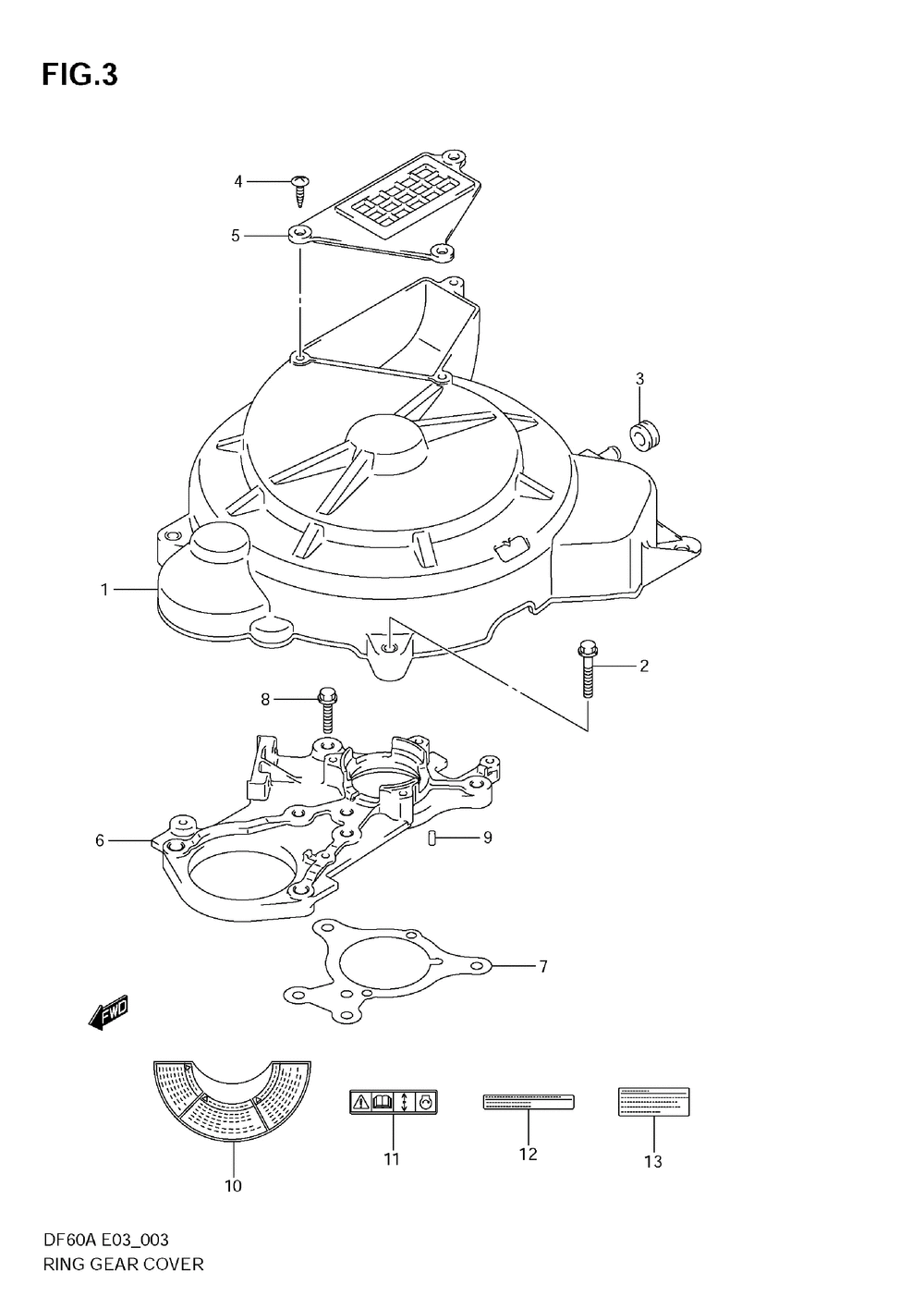 FIG.3

4
5
3
1
2
8
6
9
7
FWD
10
11
12
13

DF60A E03_003
RING GEAR COVER